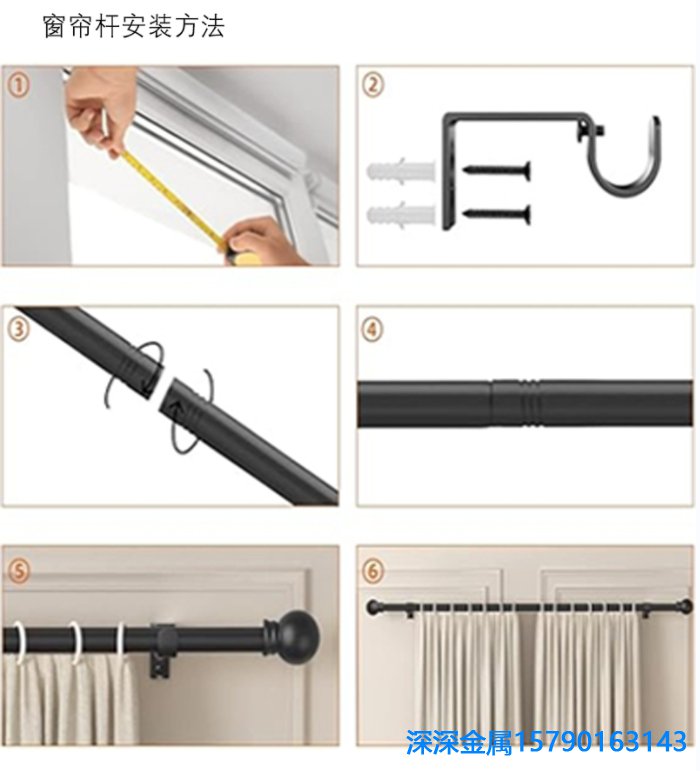 窗帘杆安装方法

①

②

③

④

⑤

⑥

深深金属15790163143